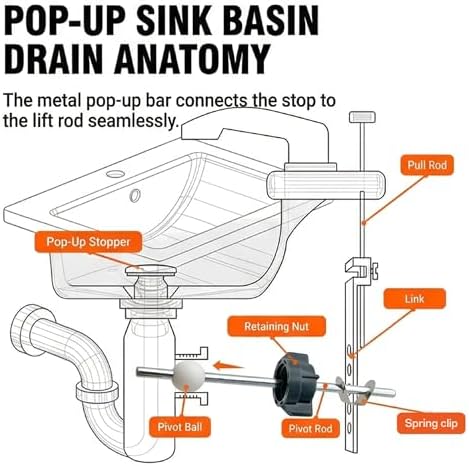 POP-UP SINK BASIN DRAIN ANATOMY

The metal pop-up bar connects the stop to the lift rod seamlessly.

Pull Rod

Pop-Up Stopper

Link

Retaining Nut

Pivot Ball

Pivot Rod

Spring clip