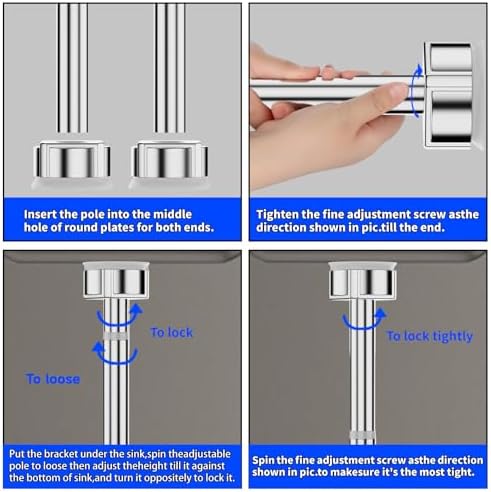 Insert the pole into the middle hole of round plates for both ends.

Tighten the fine adjustment screw asthe direction shown in pic.till the end.

To lock

To loose

Put the bracket under the sink,spin theadjustable pole to loose then adjust theheight till it against the bottom of sink,and turn it oppositely to lock it.

To lock tightly

Spin the fine adjustment screw asthe direction shown in pic.to makesure it's the most tight.