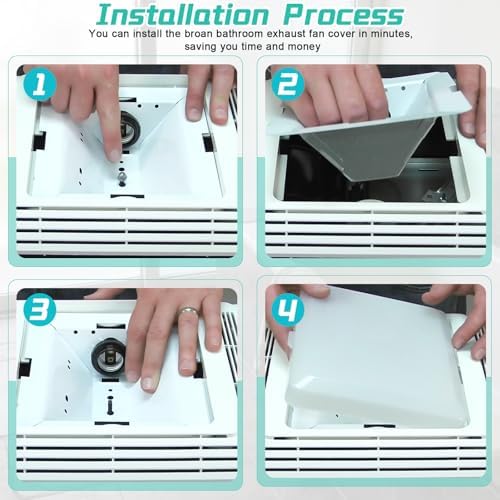 Installation Process

You can install the broan bathroom exhaust fan cover in minutes, saving you time and money

1

2

3

4