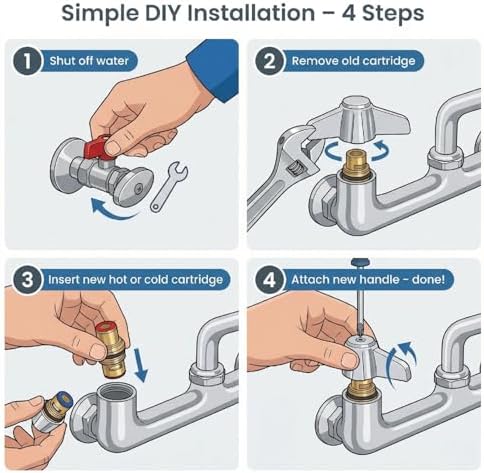 Simple DIY Installation – 4 Steps

1 Shut off water

2 Remove old cartridge

3 Insert new hot or cold cartridge

4 Attach new handle - done!