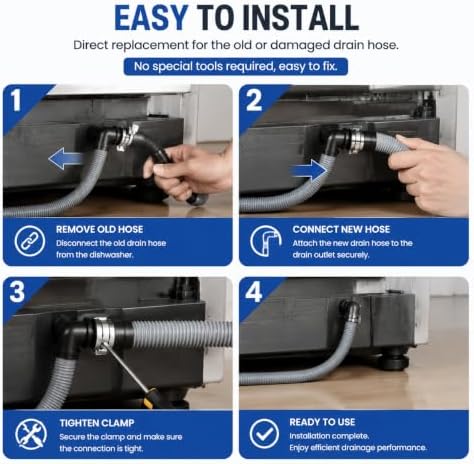 EASY TO INSTALL

Direct replacement for the old or damaged drain hose.

No special tools required, easy to fix.

1

REMOVE OLD HOSE
Disconnect the old drain hose from the dishwasher.

2

CONNECT NEW HOSE
Attach the new drain hose to the drain outlet securely.

3

TIGHTEN CLAMP
Secure the clamp and make sure the connection is tight.

4

READY TO USE
Installation complete.
Enjoy efficient drainage performance.