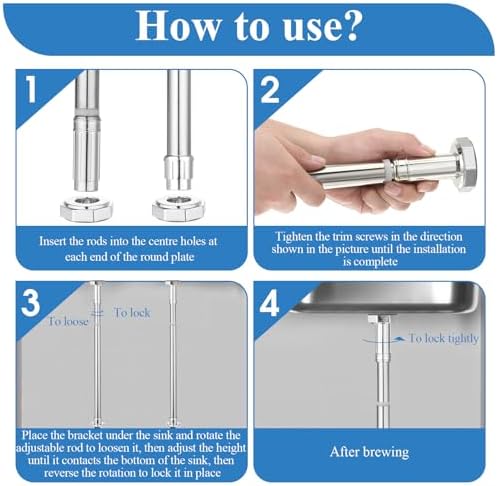 How to use?

1

Insert the rods into the centre holes at each end of the round plate

2

Tighten the trim screws in the direction shown in the picture until the installation is complete

3

To loose

To lock

Place the bracket under the sink and rotate the adjustable rod to loosen it, then adjust the height until it contacts the bottom of the sink, then reverse the rotation to lock it in place

4

To lock tightly

After brewing