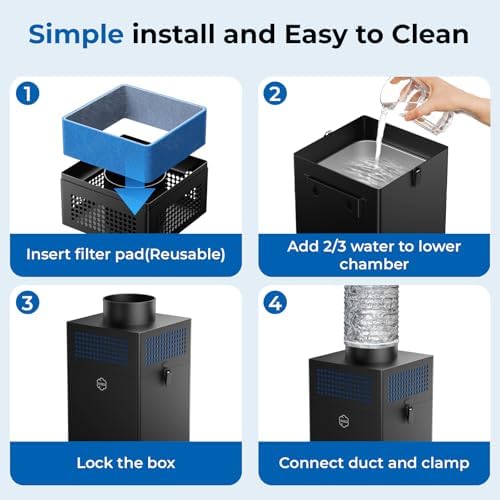 Simple install and Easy to Clean

1

Insert filter pad(Reusable)

2

Add 2/3 water to lower chamber

3

Lock the box

4

Connect duct and clamp