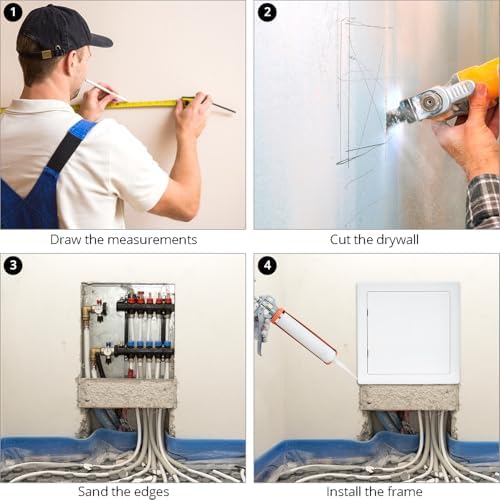 1

Draw the measurements

2

Cut the drywall

3

Sand the edges

4

Install the frame