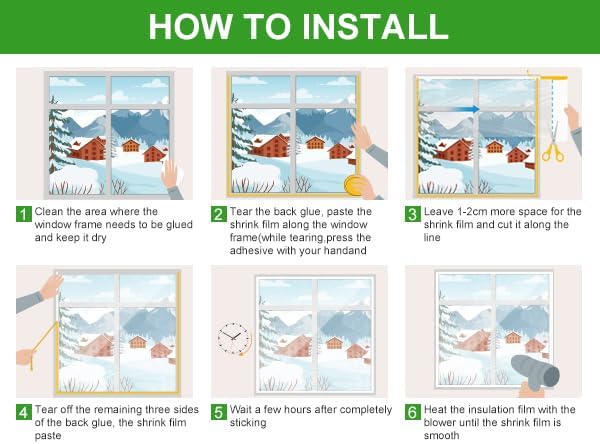 HOW TO INSTALL

1 Clean the area where the window frame needs to be glued and keep it dry

2 Tear the back glue, paste the shrink film along the window frame(while tearing,press the adhesive with your handand

3 Leave 1-2cm more space for the shrink film and cut it along the line

4 Tear off the remaining three sides of the back glue, the shrink film paste

5 Wait a few hours after completely sticking

6 Heat the insulation film with the blower until the shrink film is smooth