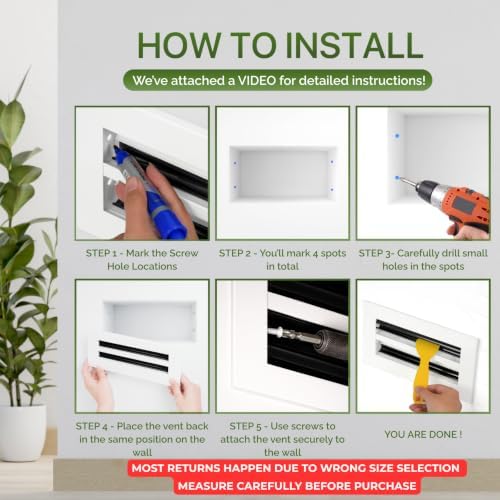 HOW TO INSTALL

We've attached a VIDEO for detailed instructions!

STEP 1 - Mark the Screw Hole Locations

STEP 2 - You'll mark 4 spots in total

STEP 3- Carefully drill small holes in the spots

STEP 4 - Place the vent back in the same position on the wall

STEP 5 - Use screws to attach the vent securely to the wall

YOU ARE DONE !

MOST RETURNS HAPPEN DUE TO WRONG SIZE SELECTION
MEASURE CAREFULLY BEFORE PURCHASE