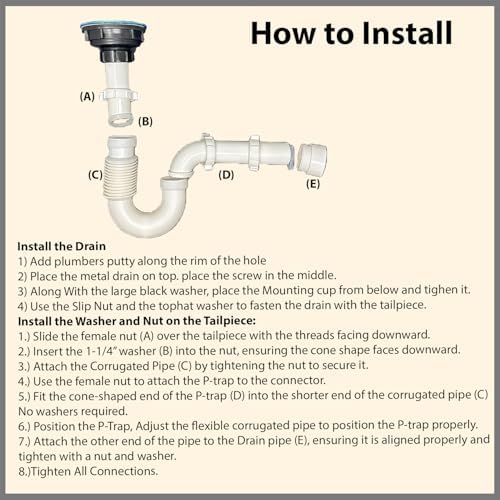 How to Install

(A)

(B)

(C)

(D)

(E)

Install the Drain
1) Add plumbers putty along the rim of the hole
2) Place the metal drain on top. place the screw in the middle.
3) Along With the large black washer, place the Mounting cup from below and tighen it.
4) Use the Slip Nut and the tophat washer to fasten the drain with the tailpiece.
Install the Washer and Nut on the Tailpiece:
1.) Slide the female nut (A) over the tailpiece with the threads facing downward.
2.) Insert the 1-1/4" washer (B) into the nut, ensuring the cone shape faces downward.
3.) Attach the Corrugated Pipe (C) by tightening the nut to secure it.
4.) Use the female nut to attach the P-trap to the connector.
5.) Fit the cone-shaped end of the P-trap (D) into the shorter end of the corrugated pipe (C) No washers required.
6.) Position the P-Trap, Adjust the flexible corrugated pipe to position the P-trap properly.
7.) Attach the other end of the pipe to the Drain pipe (E), ensuring it is aligned properly and tighten with a nut and washer.
8.)Tighten All Connections.