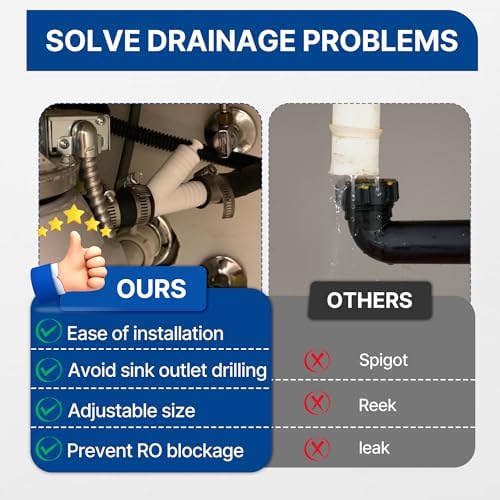 SOLVE DRAINAGE PROBLEMS

OURS

Ease of installation

Avoid sink outlet drilling

Adjustable size

Prevent RO blockage

OTHERS

Spigot

Reek

leak