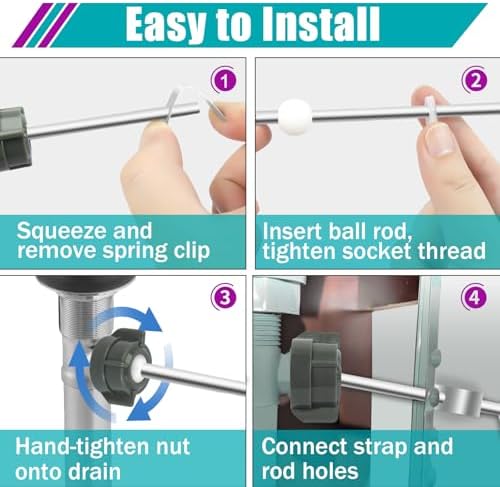 Easy to Install

1

Squeeze and remove spring clip

2

Insert ball rod, tighten socket thread

3

Hand-tighten nut onto drain

4

Connect strap and rod holes