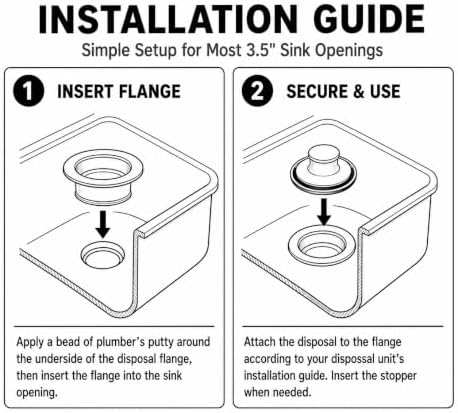 INSTALLATION GUIDE

Simple Setup for Most 3.5" Sink Openings

1 INSERT FLANGE

Apply a bead of plumber's putty around the underside of the disposal flange, then insert the flange into the sink opening.

2 SECURE & USE

Attach the disposal to the flange according to your dispossal unit's installation guide. Insert the stopper when needed.