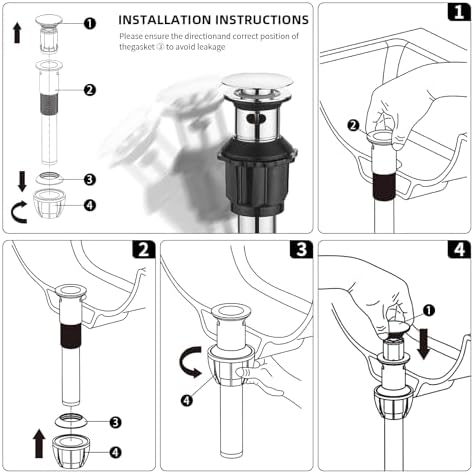 INSTALLATION INSTRUCTIONS

Please ensure the directionand correct position of thegasket ③ to avoid leakage

❶
❷
❸
❹

1
❷

2
❸
❹

3
❹

4
❶