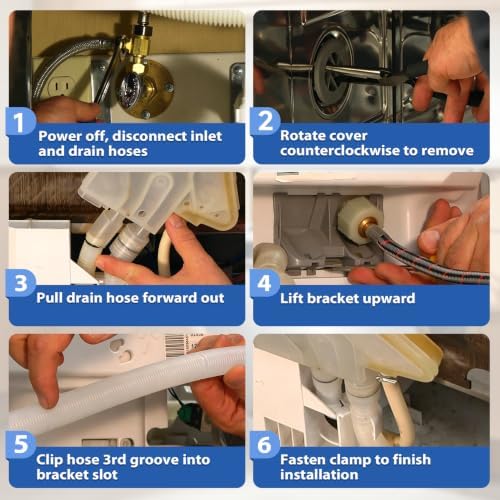 1
Power off, disconnect inlet and drain hoses

2
Rotate cover counterclockwise to remove

3
Pull drain hose forward out

4
Lift bracket upward

5
Clip hose 3rd groove into bracket slot

6
Fasten clamp to finish installation