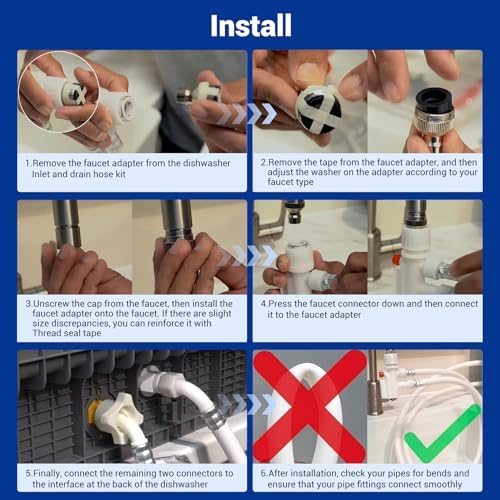 Install

1.Remove the faucet adapter from the dishwasher Inlet and drain hose kit

2.Remove the tape from the faucet adapter, and then adjust the washer on the adapter according to your faucet type

3.Unscrew the cap from the faucet, then install the faucet adapter onto the faucet. If there are slight size discrepancies, you can reinforce it with Thread seal tape

4.Press the faucet connector down and then connect it to the faucet adapter

5.Finally, connect the remaining two connectors to the interface at the back of the dishwasher

6.After installation, check your pipes for bends and ensure that your pipe fittings connect smoothly