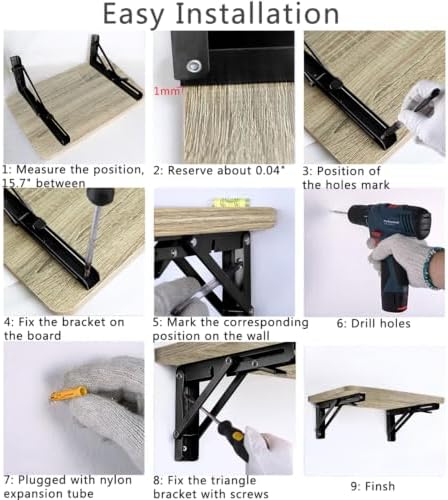 Easy Installation

1mm

1: Measure the position, 15.7" between

2: Reserve about 0.04"

3: Position of the holes mark

4: Fix the bracket on the board

5: Mark the corresponding position on the wall

6: Drill holes

7: Plugged with nylon expansion tube

8: Fix the triangle bracket with screws

9: Finsh