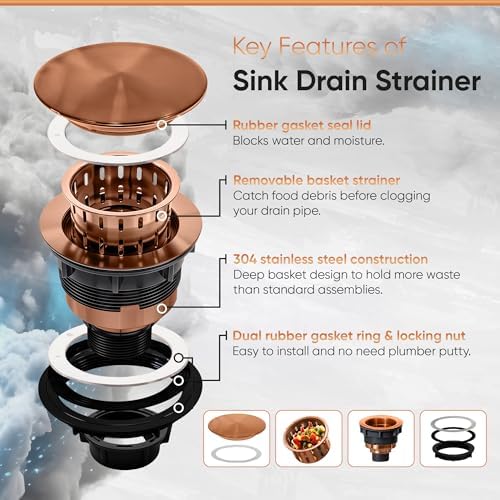 Key Features of
Sink Drain Strainer

Rubber gasket seal lid
Blocks water and moisture.

Removable basket strainer
Catch food debris before clogging your drain pipe.

304 stainless steel construction
Deep basket design to hold more waste than standard assemblies.

Dual rubber gasket ring & locking nut
Easy to install and no need plumber putty.