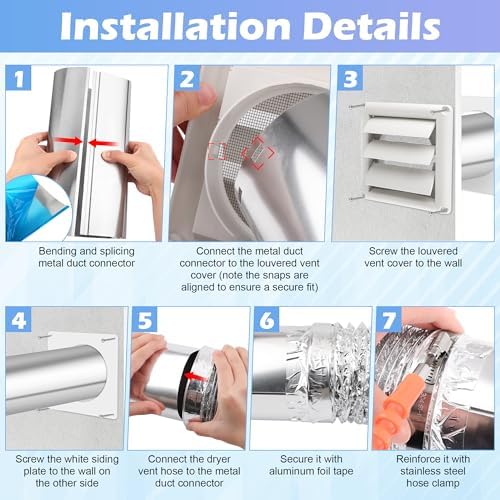 Installation Details

1

Bending and splicing metal duct connector

2

Connect the metal duct connector to the louvered vent cover (note the snaps are aligned to ensure a secure fit)

3

Screw the louvered vent cover to the wall

4

Screw the white siding plate to the wall on the other side

5

Connect the dryer vent hose to the metal duct connector

6

Secure it with aluminum foil tape

7

Reinforce it with stainless steel hose clamp