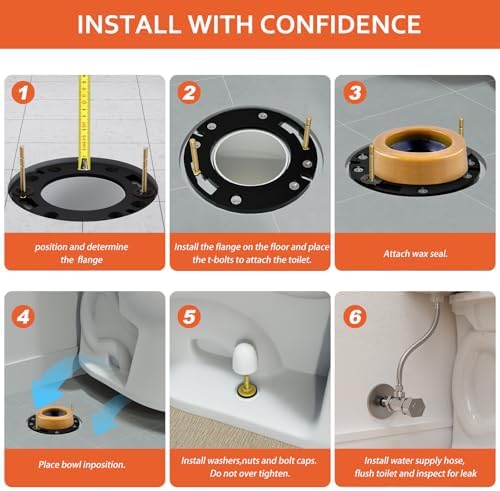 INSTALL WITH CONFIDENCE

1

position and determine the flange

2

Install the flange on the floor and place the t-bolts to attach the toilet.

3

Attach wax seal.

4

Place bowl inposition.

5

Install washers,nuts and bolt caps. Do not over tighten.

6

Install water supply hose, flush toilet and inspect for leak