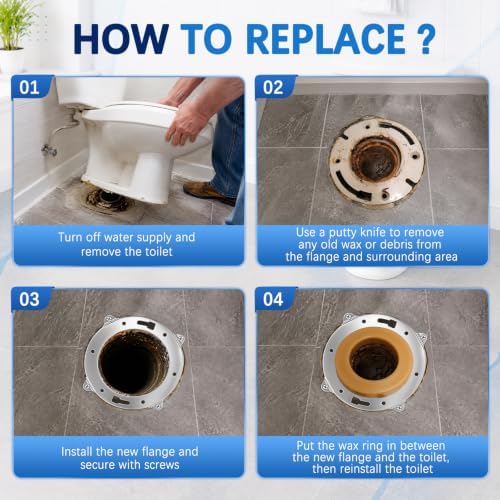 HOW TO REPLACE ?

01

Turn off water supply and remove the toilet

02

Use a putty knife to remove any old wax or debris from the flange and surrounding area

03

Install the new flange and secure with screws

04

Put the wax ring in between the new flange and the toilet, then reinstall the toilet