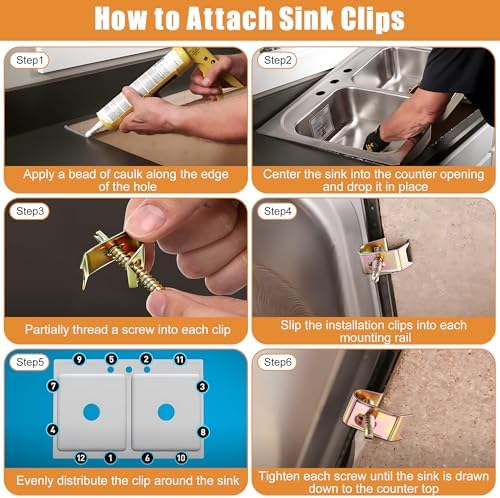 How to Attach Sink Clips

Step1

Apply a bead of caulk along the edge of the hole

Step2

Center the sink into the counter opening and drop it in place

Step3

Partially thread a screw into each clip

Step4

Slip the installation clips into each mounting rail

Step5

9 5 2 11

7 3

4 8

12 1 6 10

Evenly distribute the clip around the sink

Step6

Tighten each screw until the sink is drawn down to the counter top