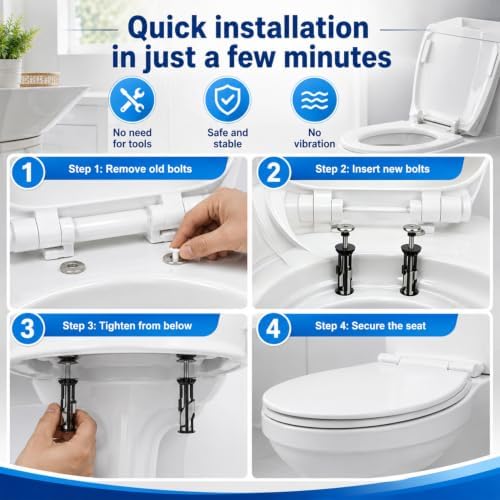 Quick installation in just a few minutes

No need for tools

Safe and stable

No vibration

1
Step 1: Remove old bolts

2
Step 2: Insert new bolts

3
Step 3: Tighten from below

4
Step 4: Secure the seat