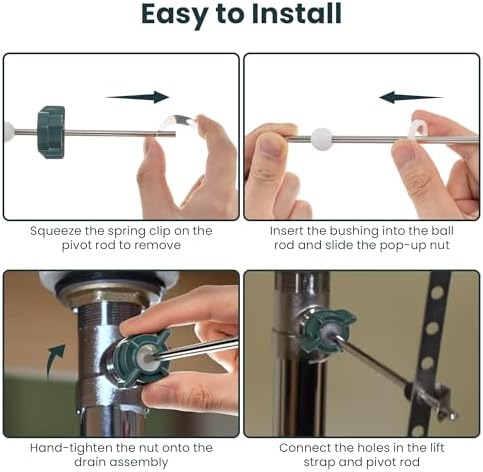 Easy to Install

Squeeze the spring clip on the pivot rod to remove

Insert the bushing into the ball rod and slide the pop-up nut

Hand-tighten the nut onto the drain assembly

Connect the holes in the lift strap and pivot rod