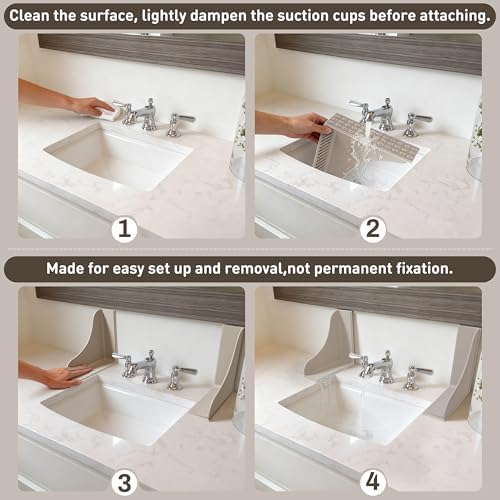 Clean the surface, lightly dampen the suction cups before attaching.

1

2

Made for easy set up and removal,not permanent fixation.

3

4