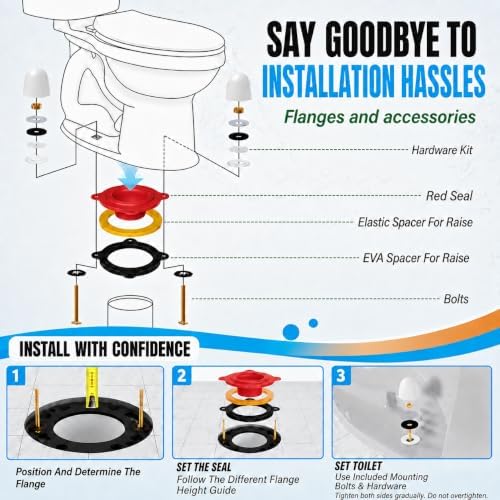 SAY GOODBYE TO
INSTALLATION HASSLES
Flanges and accessories

Hardware Kit

Red Seal

Elastic Spacer For Raise

EVA Spacer For Raise

Bolts

INSTALL WITH CONFIDENCE

1
Position And Determine The Flange

2
SET THE SEAL
Follow The Different Flange Height Guide

3
SET TOILET
Use Included Mounting Bolts & Hardware
Tighten both sides gradually. Do not overtighten.