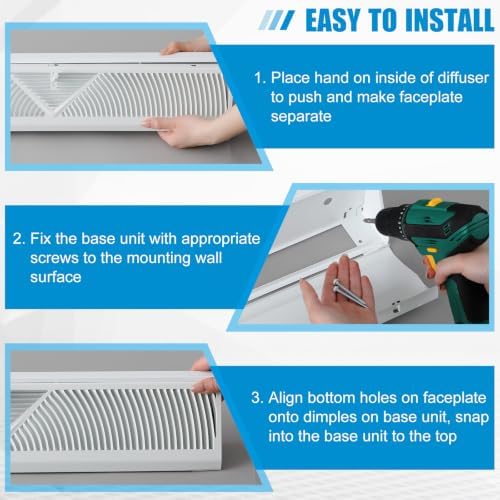 EASY TO INSTALL

1. Place hand on inside of diffuser to push and make faceplate separate

2. Fix the base unit with appropriate screws to the mounting wall surface

3. Align bottom holes on faceplate onto dimples on base unit, snap into the base unit to the top