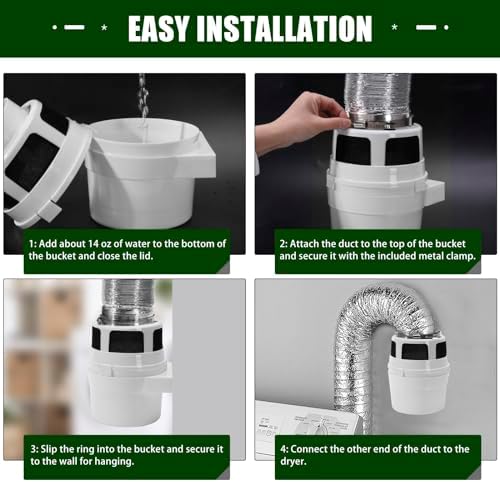 EASY INSTALLATION

1: Add about 14 oz of water to the bottom of the bucket and close the lid.

2: Attach the duct to the top of the bucket and secure it with the included metal clamp.

3: Slip the ring into the bucket and secure it to the wall for hanging.

4: Connect the other end of the duct to the dryer.