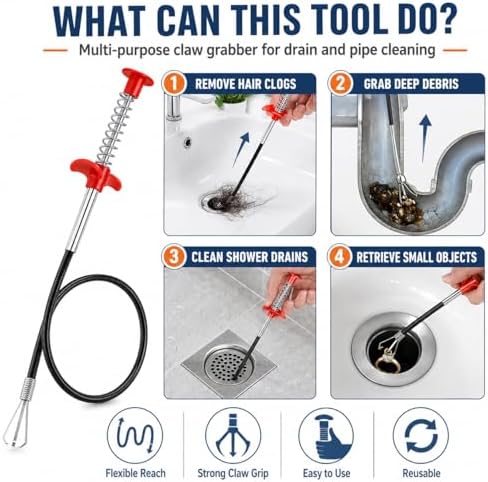 WHAT CAN THIS TOOL DO?

Multi-purpose claw grabber for drain and pipe cleaning

1 REMOVE HAIR CLOGS

2 GRAB DEEP DEBRIS

3 CLEAN SHOWER DRAINS

4 RETRIEVE SMALL OBJECTS

Flexible Reach

Strong Claw Grip

Easy to Use

Reusable