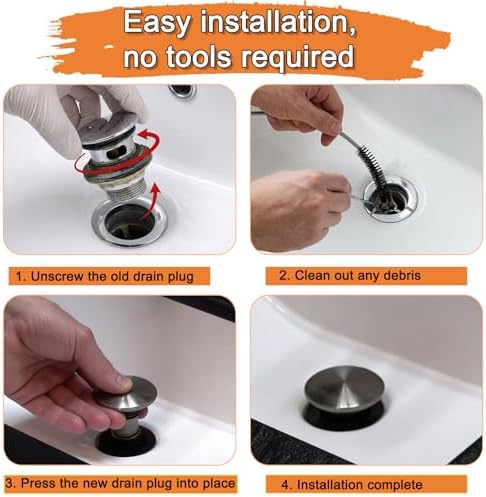 Easy installation, no tools required

1. Unscrew the old drain plug

2. Clean out any debris

3. Press the new drain plug into place

4. Installation complete