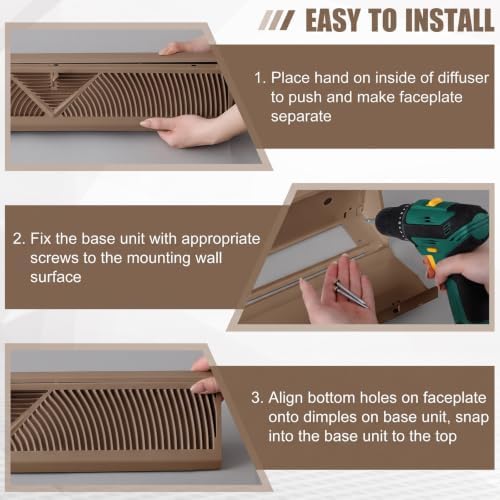 EASY TO INSTALL

1. Place hand on inside of diffuser to push and make faceplate separate

2. Fix the base unit with appropriate screws to the mounting wall surface

3. Align bottom holes on faceplate onto dimples on base unit, snap into the base unit to the top