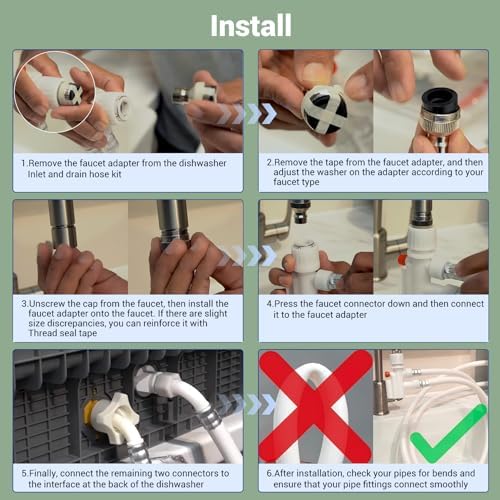 Install

1.Remove the faucet adapter from the dishwasher Inlet and drain hose kit

2.Remove the tape from the faucet adapter, and then adjust the washer on the adapter according to your faucet type

3.Unscrew the cap from the faucet, then install the faucet adapter onto the faucet. If there are slight size discrepancies, you can reinforce it with Thread seal tape

4.Press the faucet connector down and then connect it to the faucet adapter

5.Finally, connect the remaining two connectors to the interface at the back of the dishwasher

6.After installation, check your pipes for bends and ensure that your pipe fittings connect smoothly