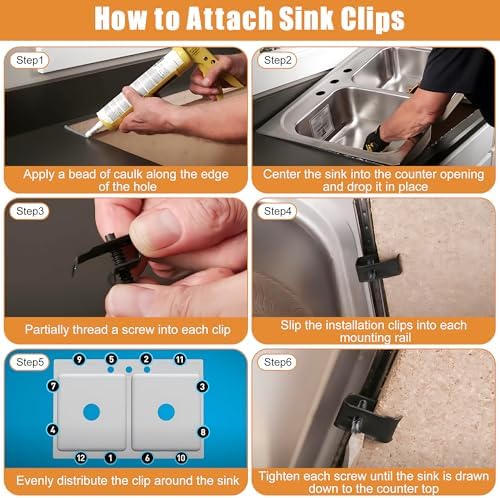 How to Attach Sink Clips

Step1

Apply a bead of caulk along the edge of the hole

Step2

Center the sink into the counter opening and drop it in place

Step3

Partially thread a screw into each clip

Step4

Slip the installation clips into each mounting rail

Step5

9 5 2 11
7 3
4 8
12 1 6 10

Evenly distribute the clip around the sink

Step6

Tighten each screw until the sink is drawn down to the counter top