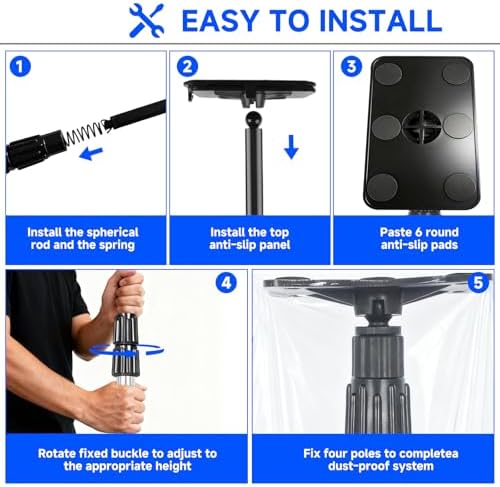 EASY TO INSTALL

1

Install the spherical rod and the spring

2

Install the top anti-slip panel

3

Paste 6 round anti-slip pads

4

Rotate fixed buckle to adjust to the appropriate height

5

Fix four poles to completea dust-proof system