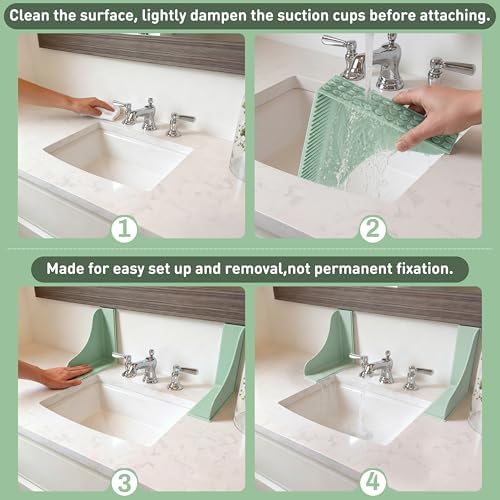 Clean the surface, lightly dampen the suction cups before attaching.

1

2

Made for easy set up and removal,not permanent fixation.

3

4