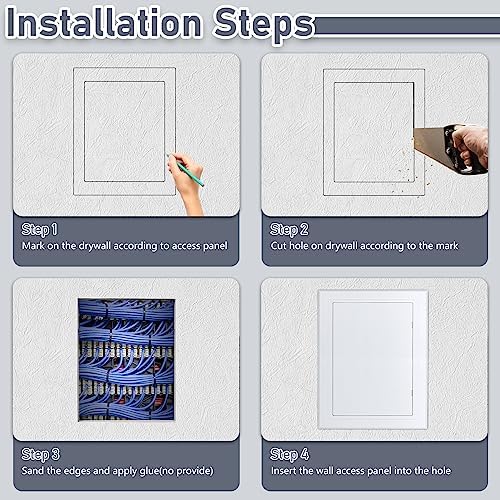 Installation Steps

Step 1
Mark on the drywall according to access panel

Step 2
Cut hole on drywall according to the mark

Step 3
Sand the edges and apply glue(no provide)

Step 4
Insert the wall access panel into the hole