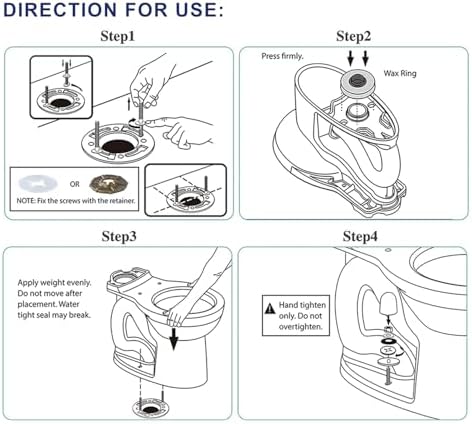 DIRECTION FOR USE:

Step1

OR

NOTE: Fix the screws with the retainer.

Step2

Press firmly.

Wax Ring

Step3

Apply weight evenly. Do not move after placement. Water tight seal may break.

Step4

Hand tighten only. Do not overtighten.