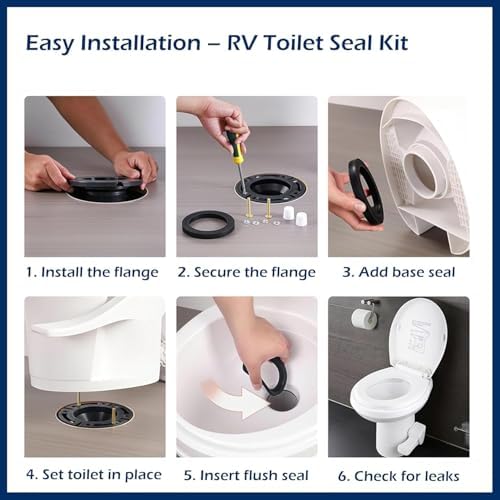 Easy Installation – RV Toilet Seal Kit

1. Install the flange

2. Secure the flange

3. Add base seal

4. Set toilet in place

5. Insert flush seal

6. Check for leaks