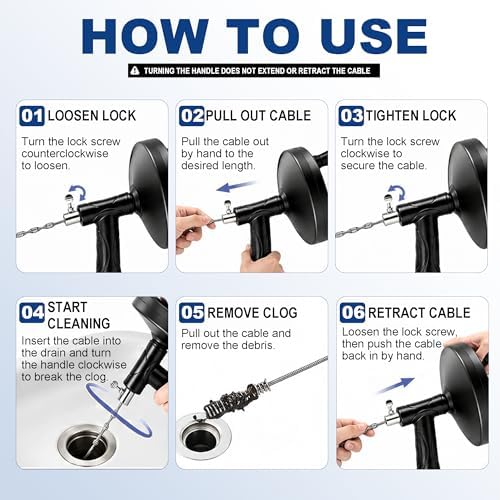 HOW TO USE

TURNING THE HANDLE DOES NOT EXTEND OR RETRACT THE CABLE

01 LOOSEN LOCK
Turn the lock screw counterclockwise to loosen.

02 PULL OUT CABLE
Pull the cable out by hand to the desired length.

03 TIGHTEN LOCK
Turn the lock screw clockwise to secure the cable.

04 START CLEANING
Insert the cable into the drain and turn the handle clockwise to break the clog.

05 REMOVE CLOG
Pull out the cable and remove the debris.

06 RETRACT CABLE
Loosen the lock screw, then push the cable back in by hand.