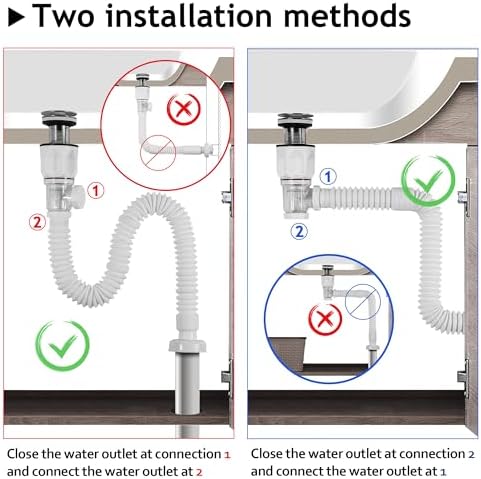 ▶ Two installation methods

①
②

Close the water outlet at connection 1 and connect the water outlet at 2

①
②

Close the water outlet at connection 2 and connect the water outlet at 1