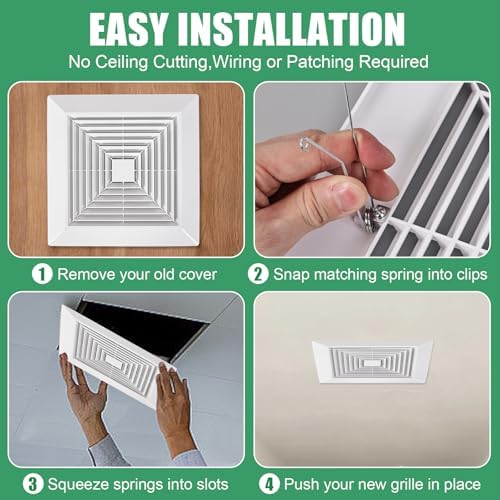 EASY INSTALLATION
No Ceiling Cutting,Wiring or Patching Required

1 Remove your old cover

2 Snap matching spring into clips

3 Squeeze springs into slots

4 Push your new grille in place