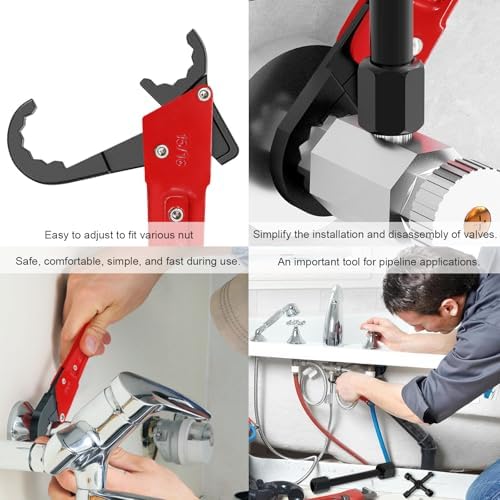 15/16

Easy to adjust to fit various nut

Simplify the installation and disassembly of valves.

Safe, comfortable, simple, and fast during use.

An important tool for pipeline applications.