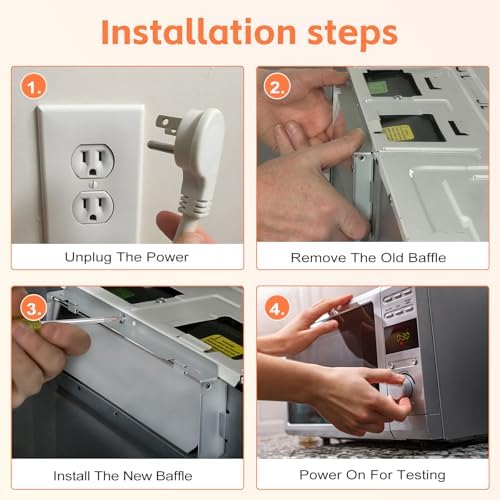 Installation steps

1.

Unplug The Power

2.

Remove The Old Baffle

3.

Install The New Baffle

4.

0:30

Power On For Testing