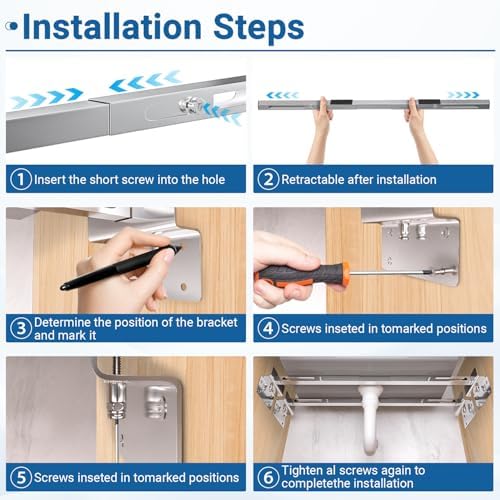 Installation Steps

1 Insert the short screw into the hole

2 Retractable after installation

3 Determine the position of the bracket and mark it

4 Screws inseted in tomarked positions

5 Screws inseted in tomarked positions

6 Tighten al screws again to completethe installation