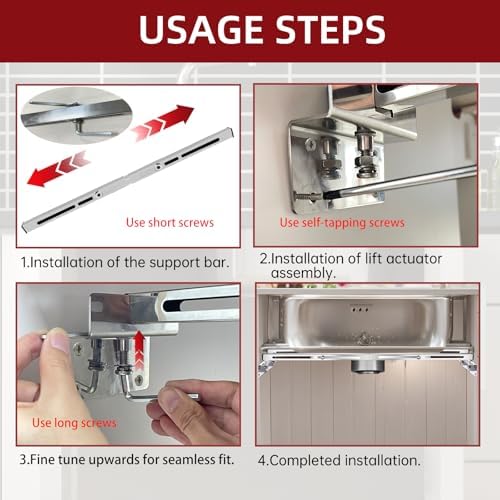 USAGE STEPS

Use short screws

1.Installation of the support bar.

Use self-tapping screws

2.Installation of lift actuator assembly.

Use long screws

3.Fine tune upwards for seamless fit.

4.Completed installation.