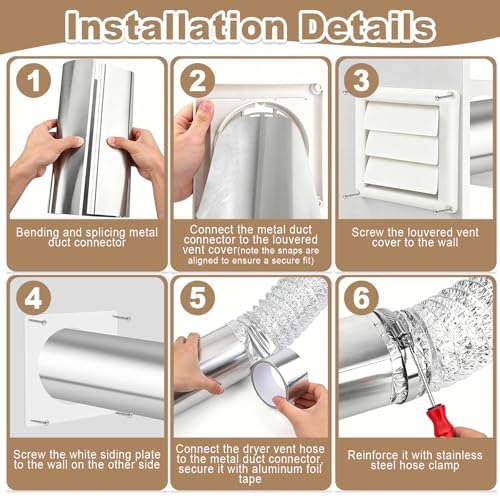 Installation Details

1

Bending and splicing metal duct connector

2

Connect the metal duct connector to the louvered vent cover(note the snaps are aligned to ensure a secure fit)

3

Screw the louvered vent cover to the wall

4

Screw the white siding plate to the wall on the other side

5

Connect the dryer vent hose to the metal duct connector, secure it with aluminum foil tape

6

Reinforce it with stainless steel hose clamp