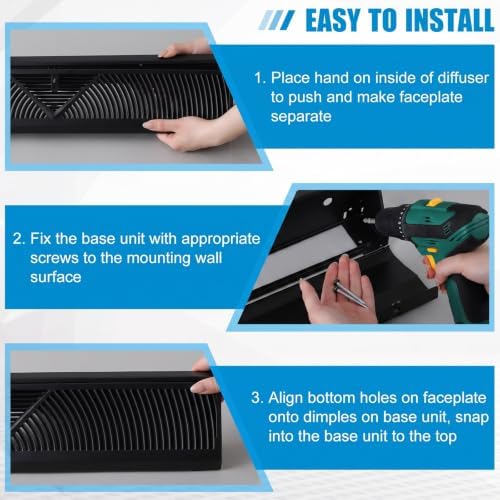 EASY TO INSTALL

1. Place hand on inside of diffuser to push and make faceplate separate

2. Fix the base unit with appropriate screws to the mounting wall surface

3. Align bottom holes on faceplate onto dimples on base unit, snap into the base unit to the top