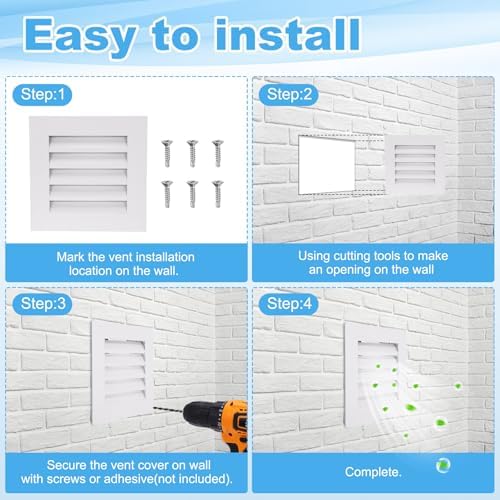 Easy to install

Step:1

Mark the vent installation location on the wall.

Step:2

Using cutting tools to make an opening on the wall

Step:3

Secure the vent cover on wall with screws or adhesive(not included).

Step:4

Complete.