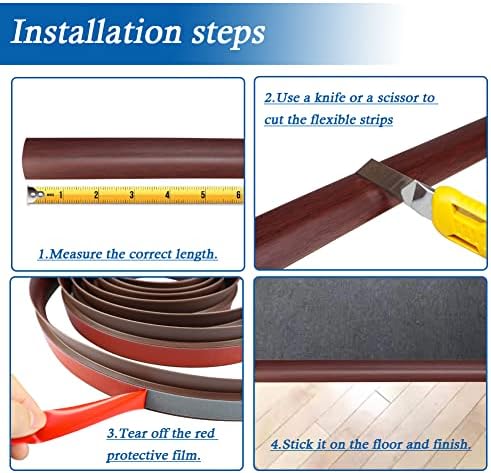 Installation steps

1 2 3 4 5 6

1.Measure the correct length.

2.Use a knife or a scissor to cut the flexible strips

3.Tear off the red protective film.

4.Stick it on the floor and finish.